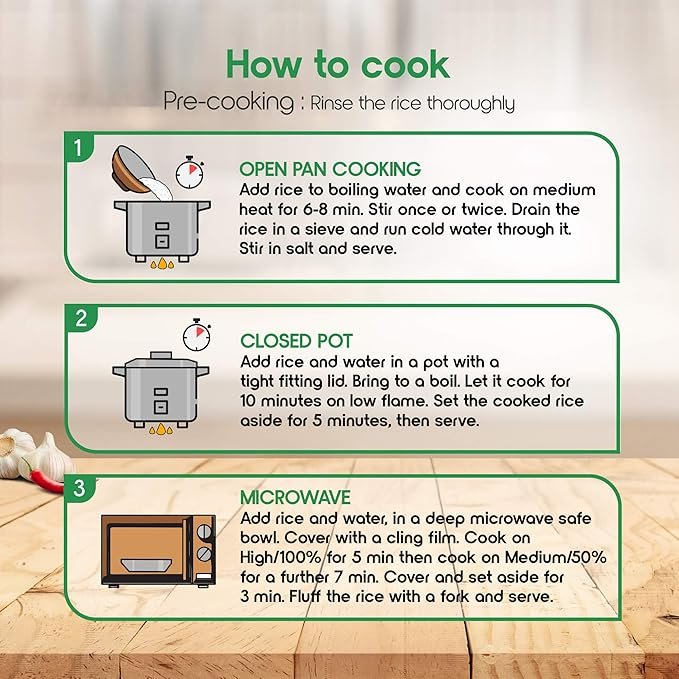 How to cook

Pre-cooking : Rinse the rice thoroughly

1

OPEN PAN COOKING
Add rice to boiling water and cook on medium heat for 6-8 min. Stir once or twice. Drain the rice in a sieve and run cold water through it. Stir in salt and serve.

2

CLOSED POT
Add rice and water in a pot with a tight fitting lid. Bring to a boil. Let it cook for 10 minutes on low flame. Set the cooked rice aside for 5 minutes, then serve.

3

MICROWAVE
Add rice and water, in a deep microwave safe bowl. Cover with a cling film. Cook on High/100% for 5 min then cook on Medium/50% for a further 7 min. Cover and set aside for 3 min. Fluff the rice with a fork and serve.